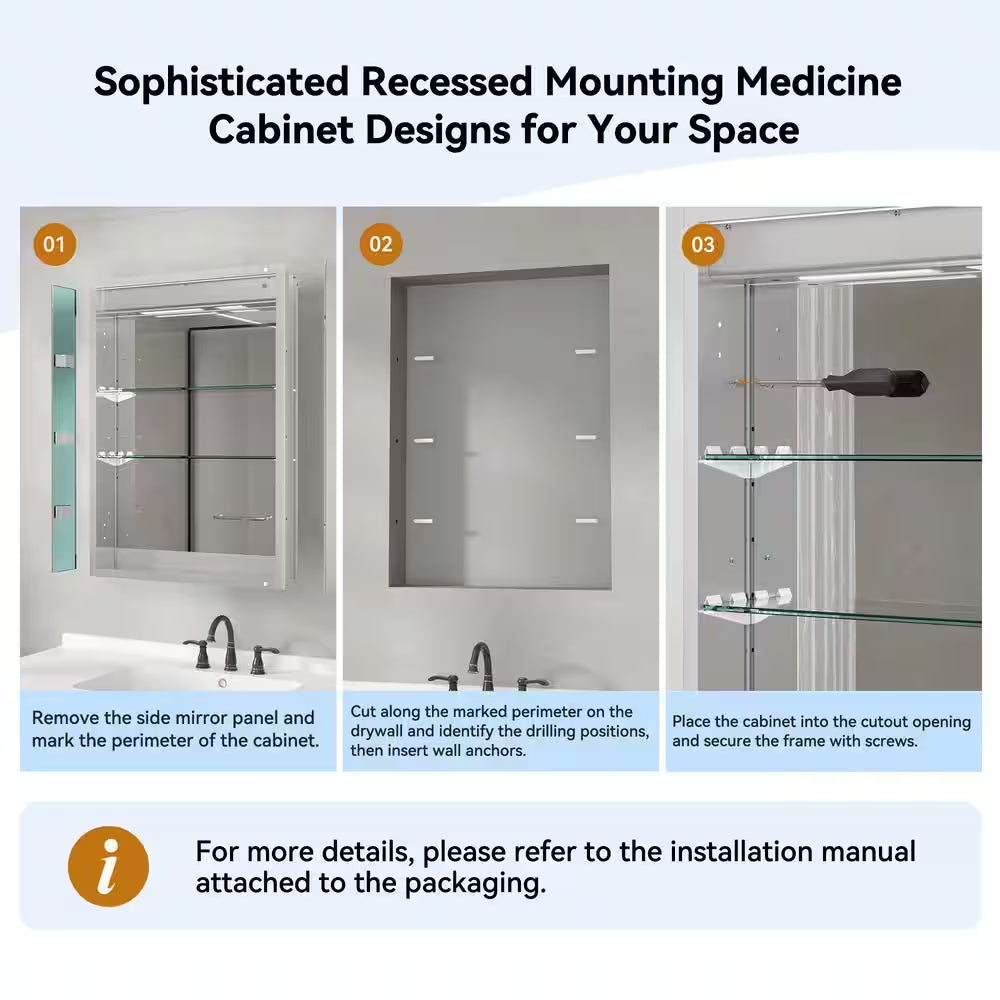 Sophisticated Recessed Mounting Medicine Cabinet Designs for Your Space

01

Remove the side mirror panel and mark the perimeter of the cabinet.

02

Cut along the marked perimeter on the drywall and identify the drilling positions, then insert wall anchors.

03

Place the cabinet into the cutout opening and secure the frame with screws.

i

For more details, please refer to the installation manual attached to the packaging.